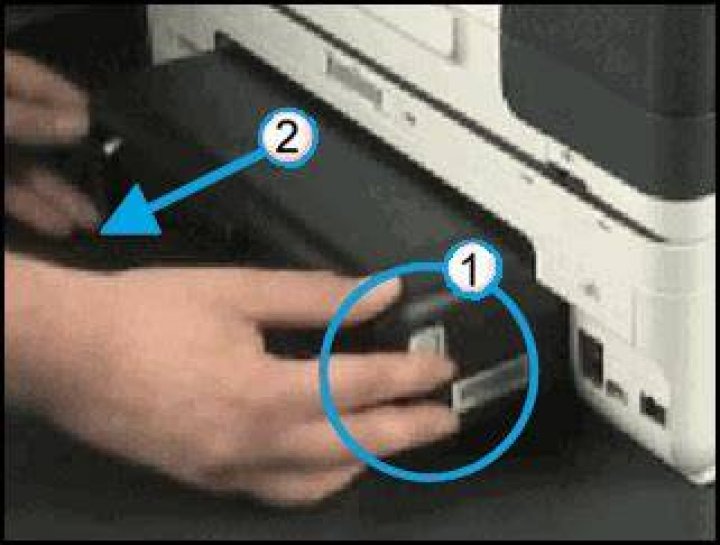 2
1